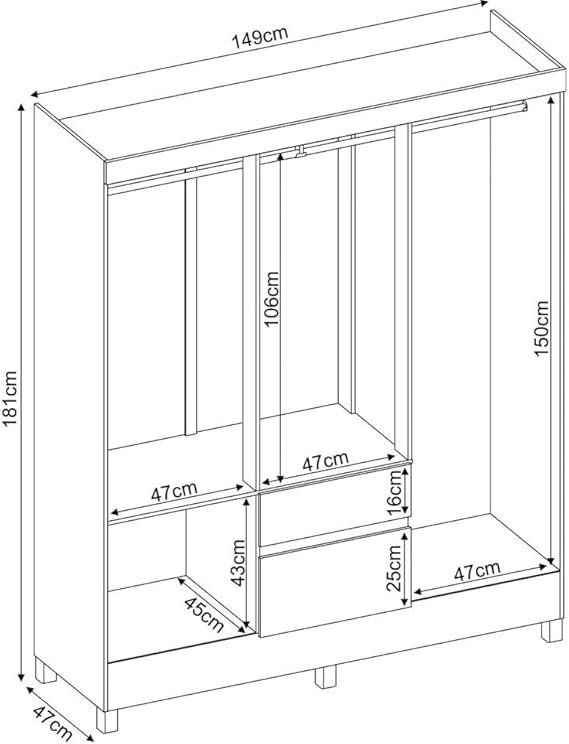 149cm
181cm
106cm
150cm
47cm
47cm
16cm
43cm
25cm
47cm
45cm
47cm