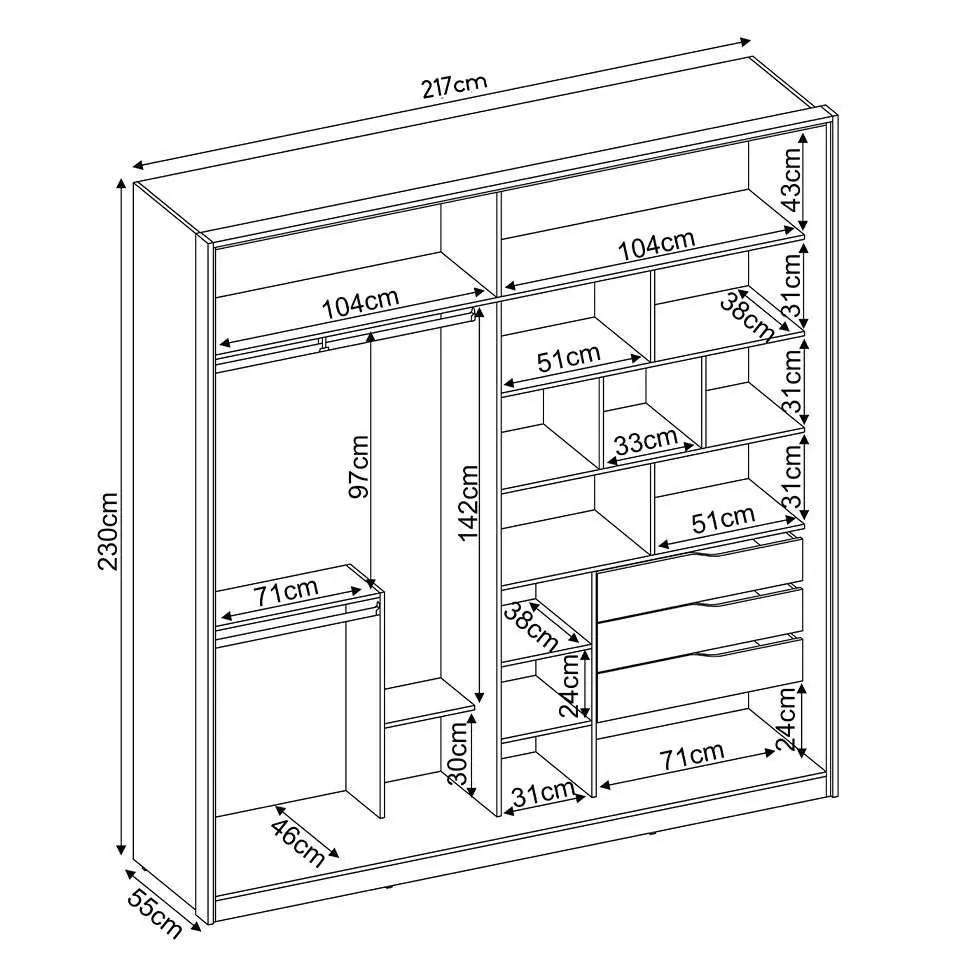 217cm
43cm
104cm
104cm
31cm
38cm
51cm
31cm
33cm
97cm
142cm
31cm
51cm
230cm
71cm
38cm
24cm
24cm
30cm
71cm
31cm
46cm
55cm